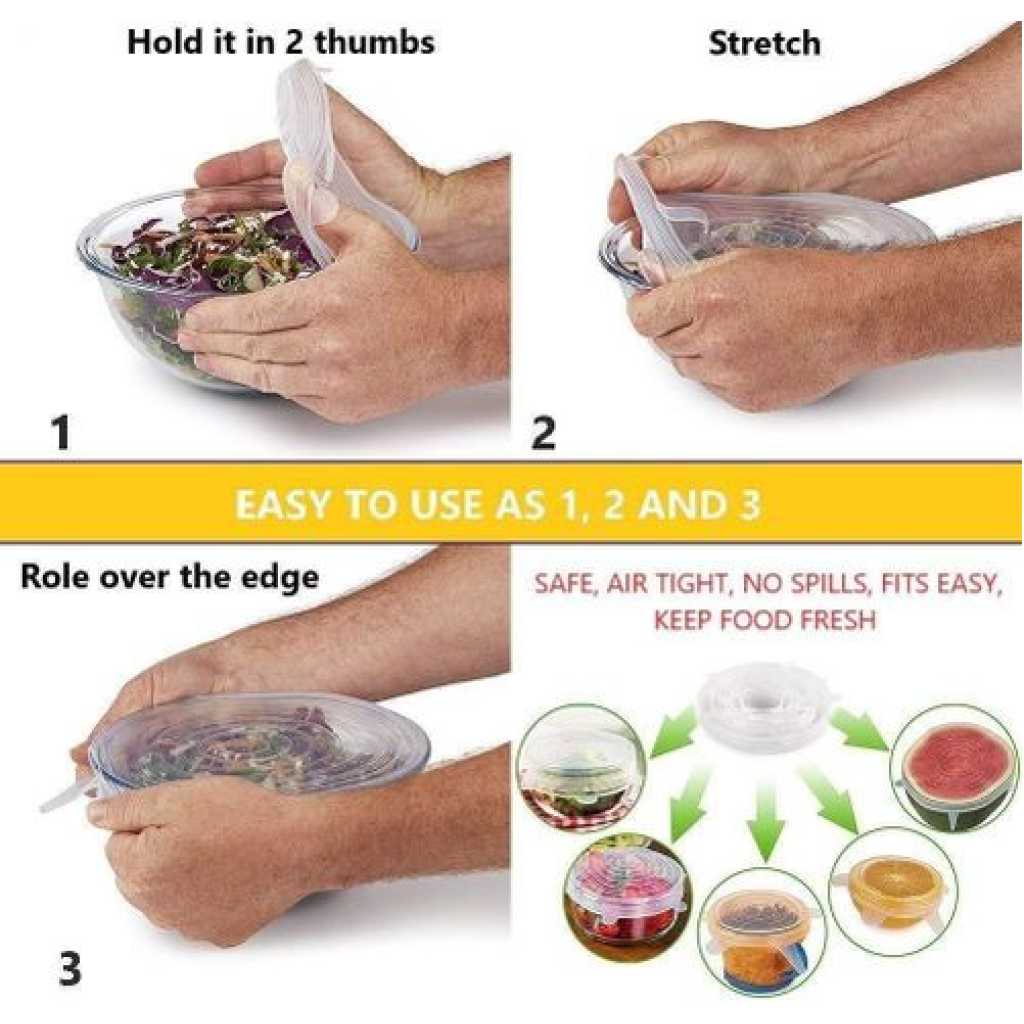 Hold it in 2 thumbs

1

Stretch

2

EASY TO USE AS 1, 2 AND 3

Role over the edge

3

SAFE, AIR TIGHT, NO SPILLS, FITS EASY, KEEP FOOD FRESH