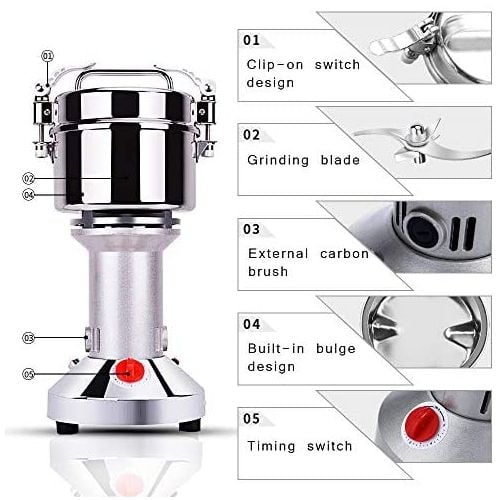 01

02

04

03

05

01
Clip-on switch design

02
Grinding blade

03
External carbon brush

04
Built-in bulge design

05
Timing switch