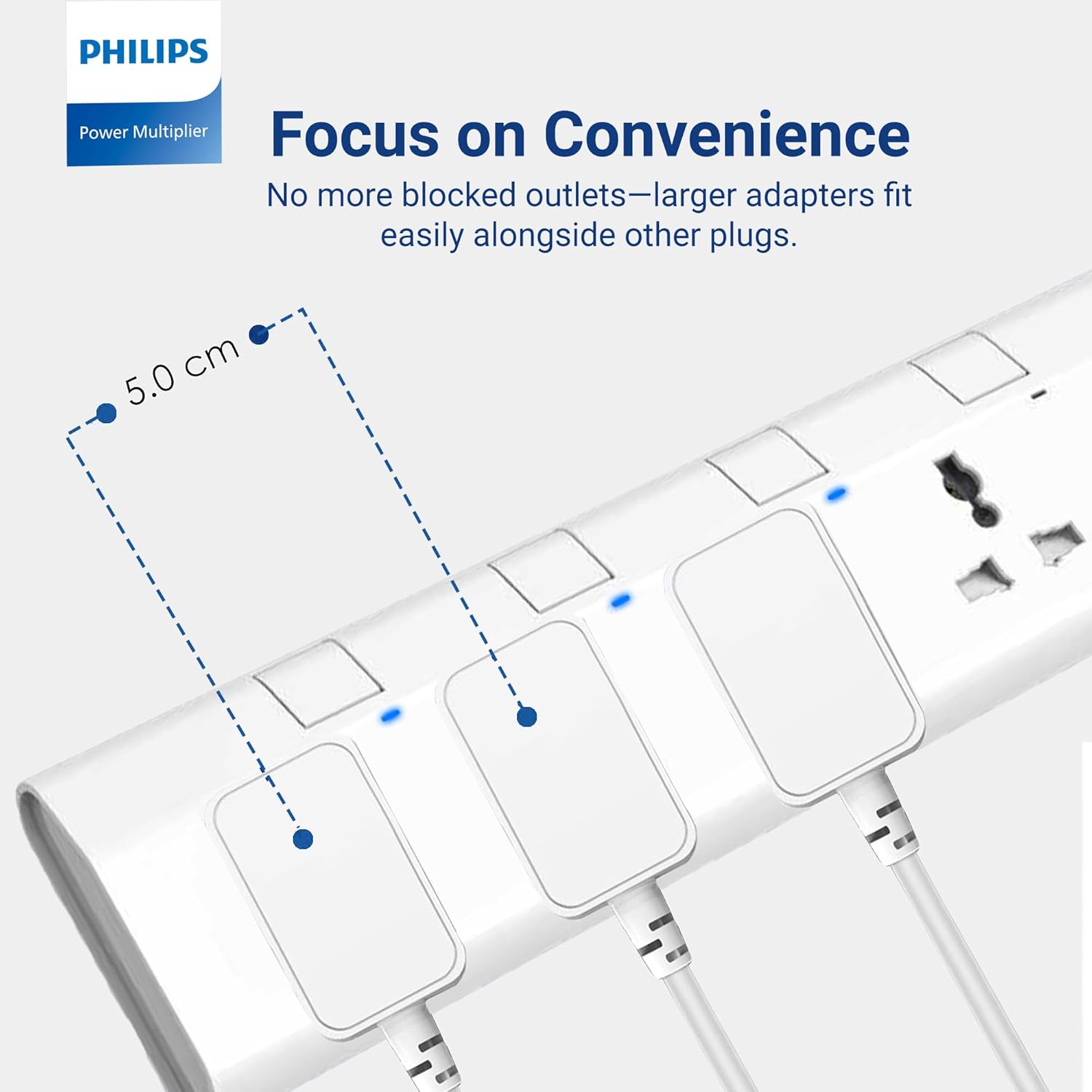 PHILIPS

Power Multiplier

Focus on Convenience

No more blocked outlets—larger adapters fit easily alongside other plugs.

5.0 cm