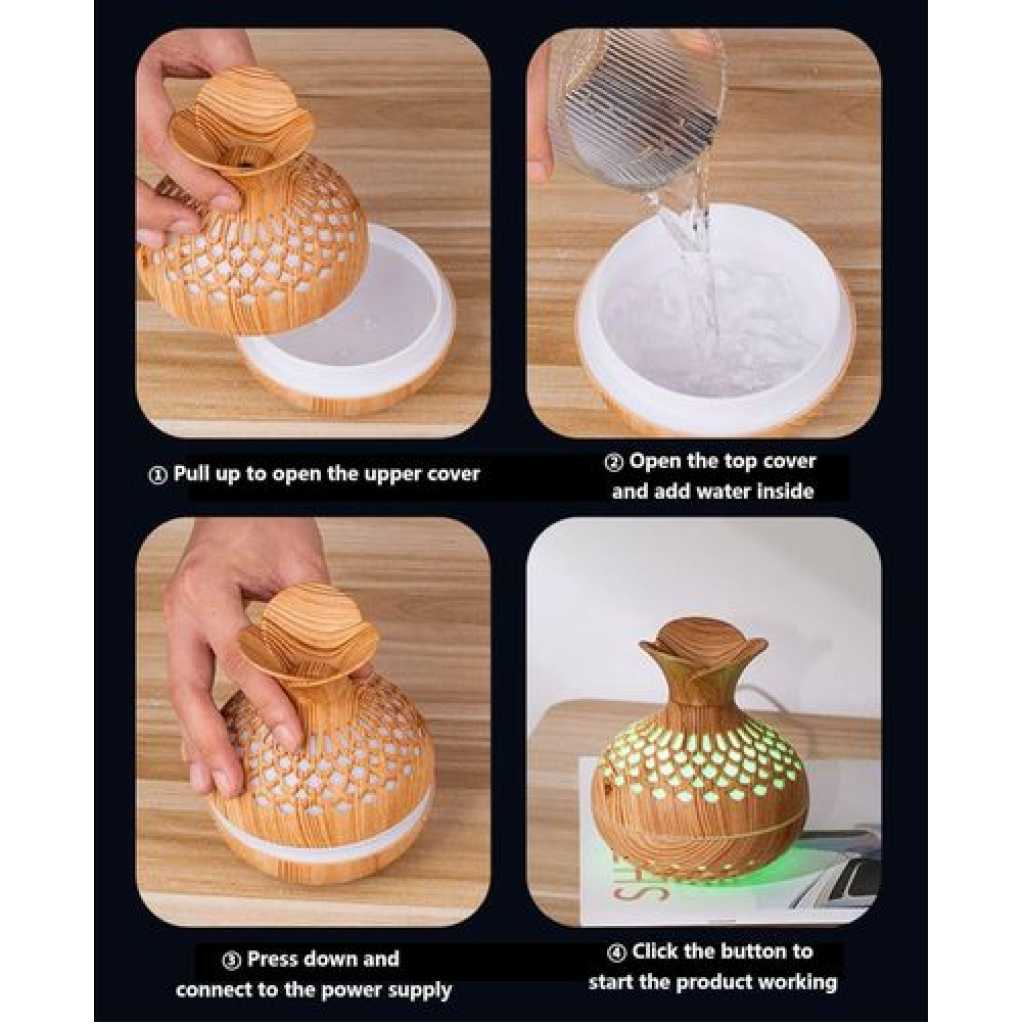 ① Pull up to open the upper cover

② Open the top cover and add water inside

③ Press down and connect to the power supply

④ Click the button to start the product working