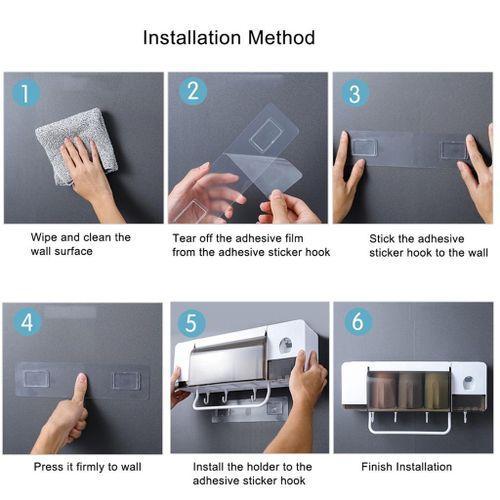 Installation Method

1

Wipe and clean the wall surface

2

Tear off the adhesive film from the adhesive sticker hook

3

Stick the adhesive sticker hook to the wall

4

Press it firmly to wall

5

Install the holder to the adhesive sticker hook

6

Finish Installation