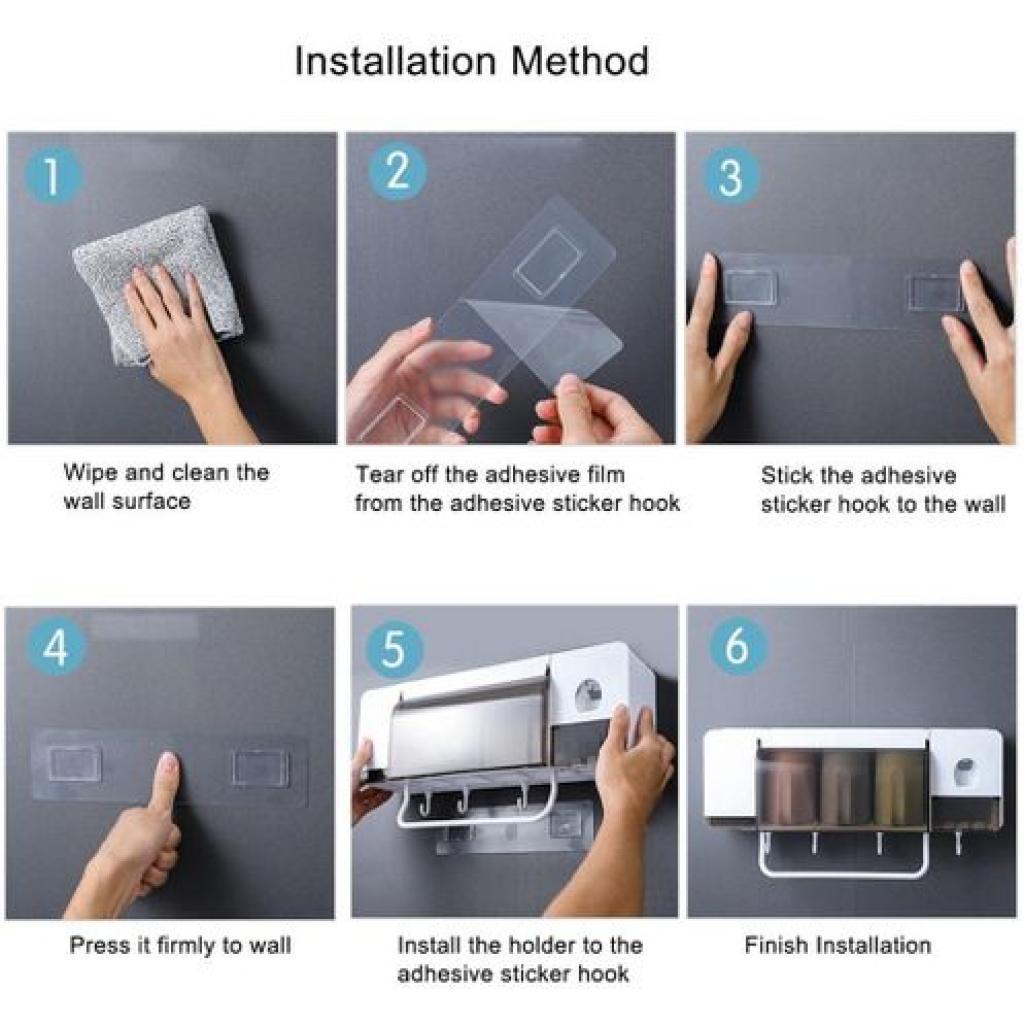 Installation Method

1

Wipe and clean the wall surface

2

Tear off the adhesive film from the adhesive sticker hook

3

Stick the adhesive sticker hook to the wall

4

Press it firmly to wall

5

Install the holder to the adhesive sticker hook

6

Finish Installation