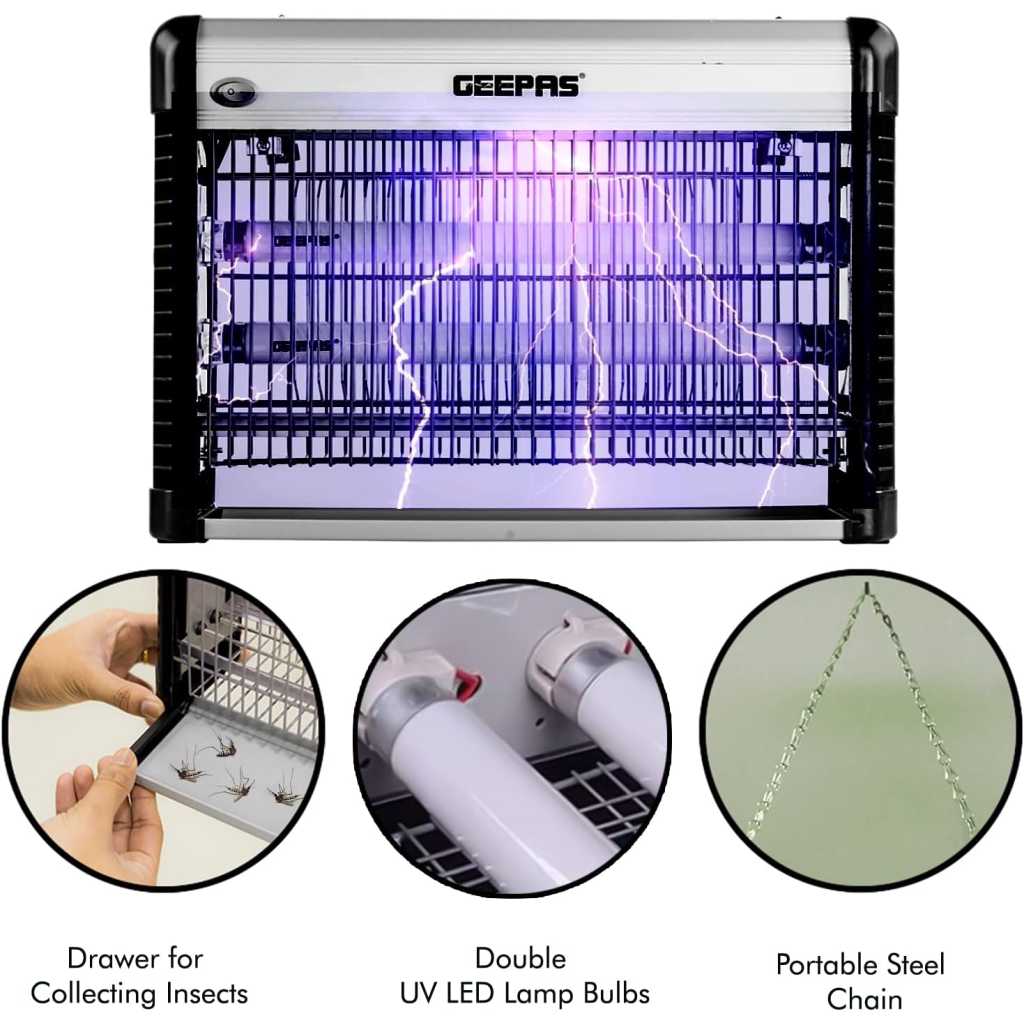 GEEPAS®

Drawer for Collecting Insects

Double UV LED Lamp Bulbs

Portable Steel Chain