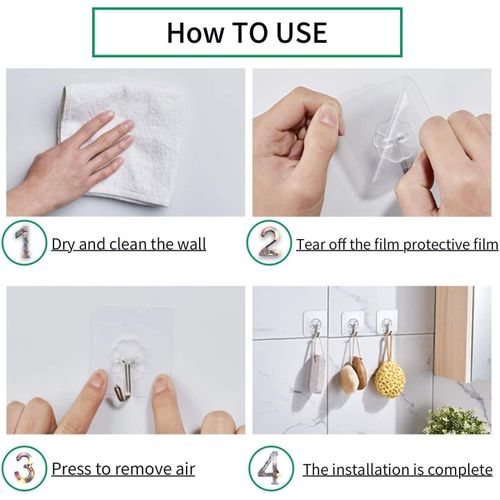 How TO USE

1 Dry and clean the wall

2 Tear off the film protective film

3 Press to remove air

4 The installation is complete