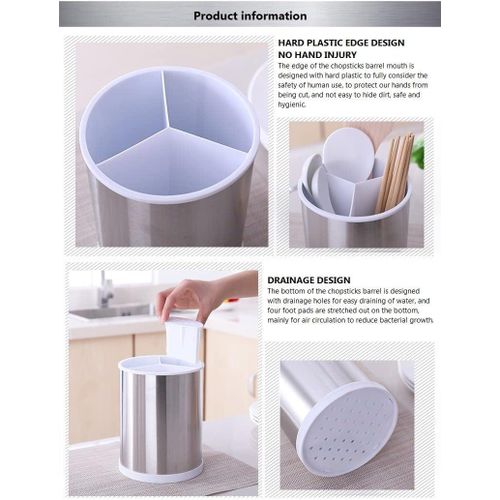 Product information

HARD PLASTIC EDGE DESIGN
NO HAND INJURY

The edge of the chopsticks barrel mouth is designed with hard plastic to fully consider the safety of human use, to protect our hands from being cut, and not easy to hide dirt, safe and hygienic.

DRAINAGE DESIGN

The bottom of the chopsticks barrel is designed with drainage holes for easy draining of water, and four foot pads are stretched out on the bottom, mainly for air circulation to reduce bacterial growth.