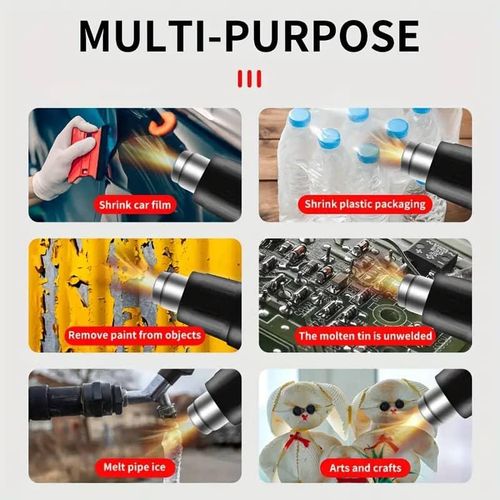 MULTI-PURPOSE

Shrink car film

Shrink plastic packaging

Remove paint from objects

The molten tin is unwelded

Melt pipe ice

Arts and crafts