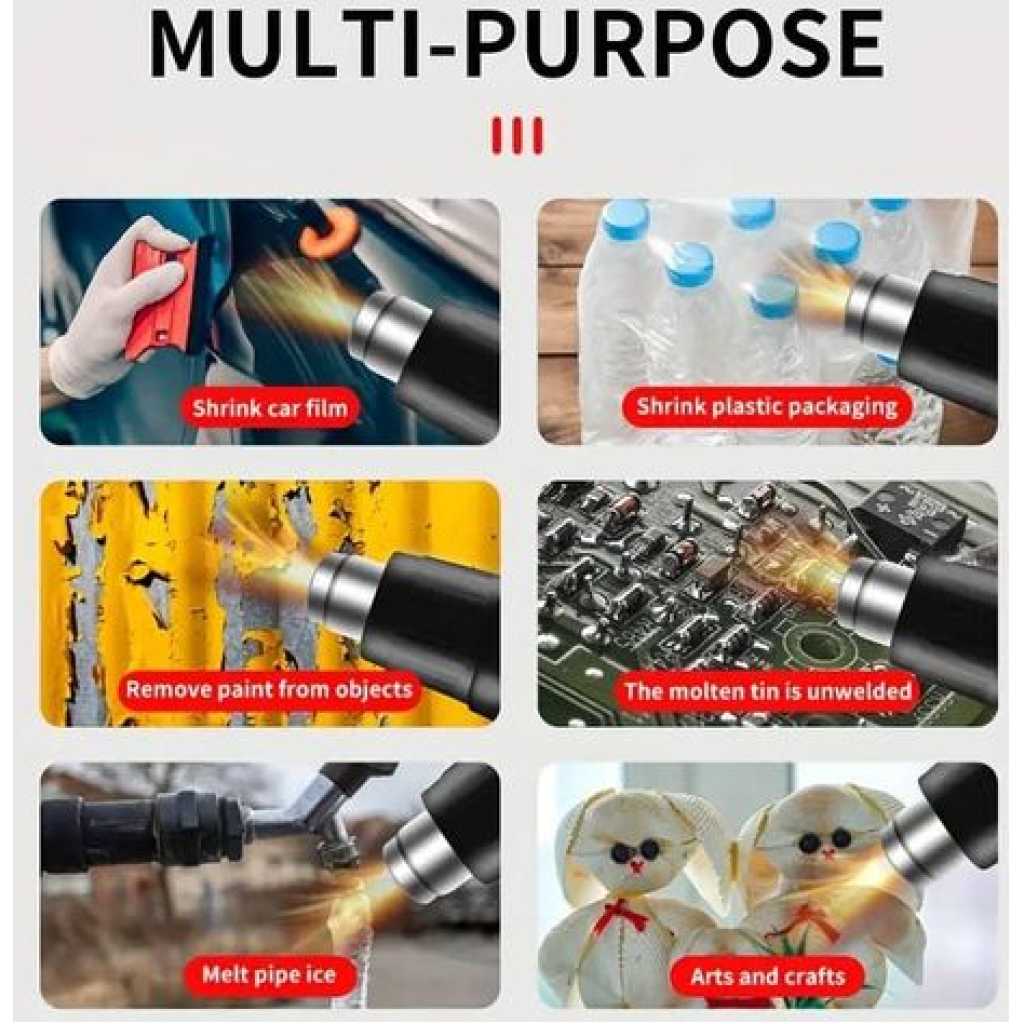 MULTI-PURPOSE

Shrink car film

Shrink plastic packaging

Remove paint from objects

The molten tin is unwelded

Melt pipe ice

Arts and crafts