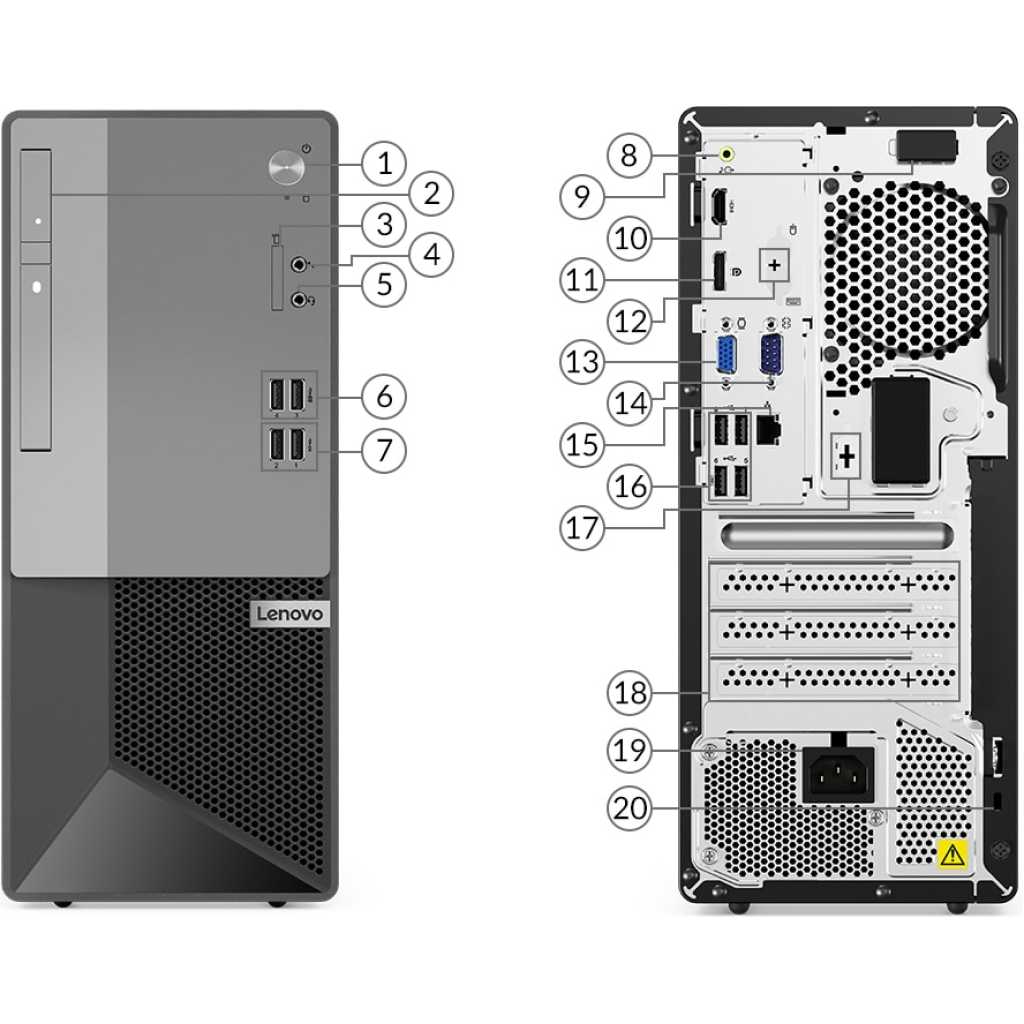 1
2
3
4
5
6
7
Lenovo
8
9
10
11
12
13
14
15
16
17
18
19
20