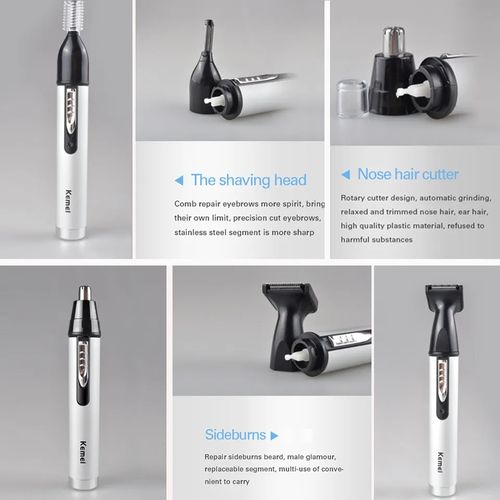 Kemei

◀ The shaving head

Comb repair eyebrows more spirit, bring their own limit, precision cut eyebrows, stainless steel segment is more sharp

◀ Nose hair cutter

Rotary cutter design, automatic grinding, relaxed and trimmed nose hair, ear hair, high quality plastic material, refused to harmful substances

Kemei

Sideburns ▶

Repair sideburns beard, male glamour, replaceable segment, multi-use of convenient to carry

Kemei