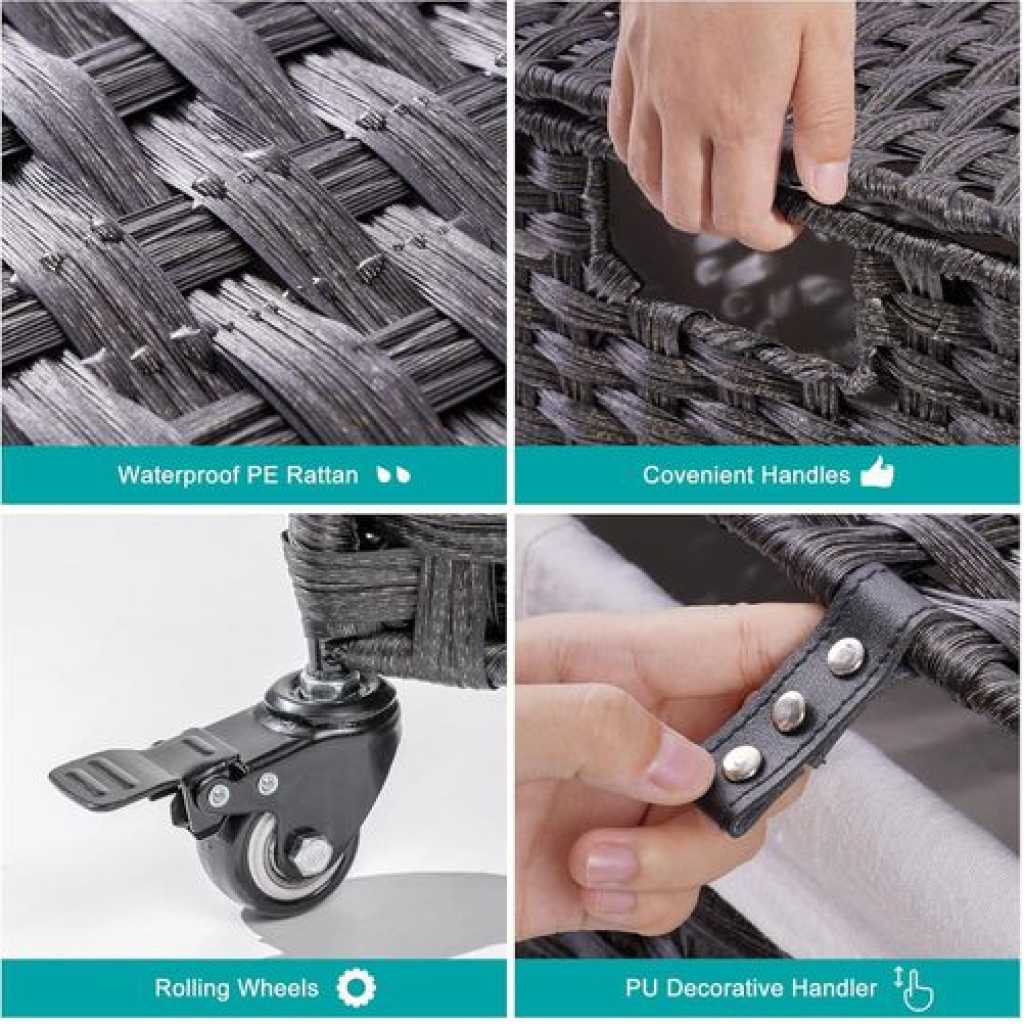 Waterproof PE Rattan

Covenient Handles

Rolling Wheels

PU Decorative Handler