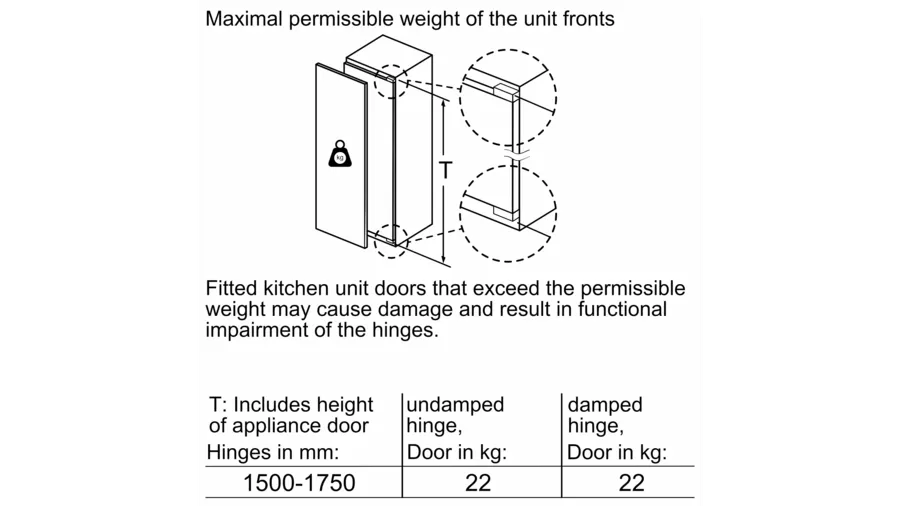 Maximal permissible weight of the unit fronts

kg

T

Fitted kitchen unit doors that exceed the permissible weight may cause damage and result in functional impairment of the hinges.

| T: Includes height of appliance door Hinges in mm: | undamped hinge, Door in kg: | damped hinge, Door in kg: |
|---|---|---|
| 1500-1750 | 22 | 22 |