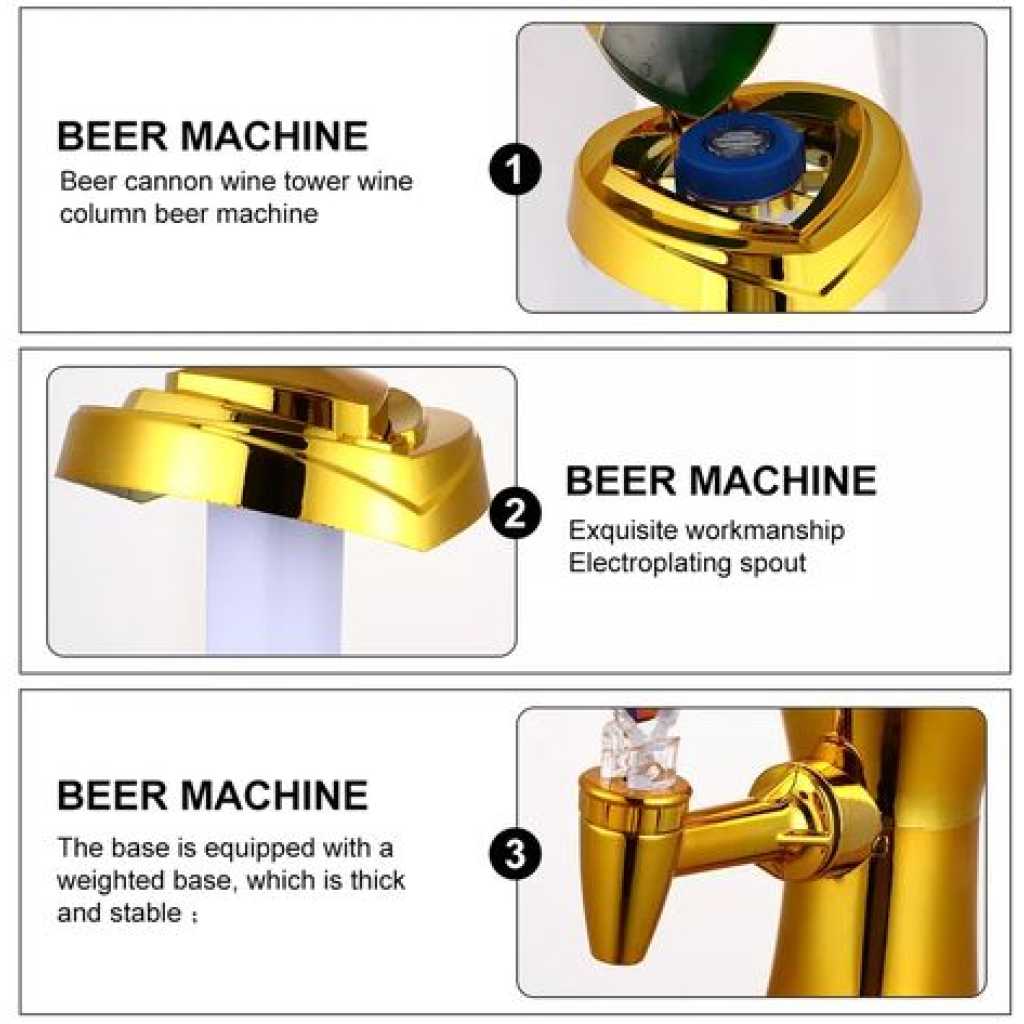 BEER MACHINE
Beer cannon wine tower wine column beer machine

1

2

BEER MACHINE
Exquisite workmanship
Electroplating spout

BEER MACHINE
The base is equipped with a weighted base, which is thick and stable ;

3