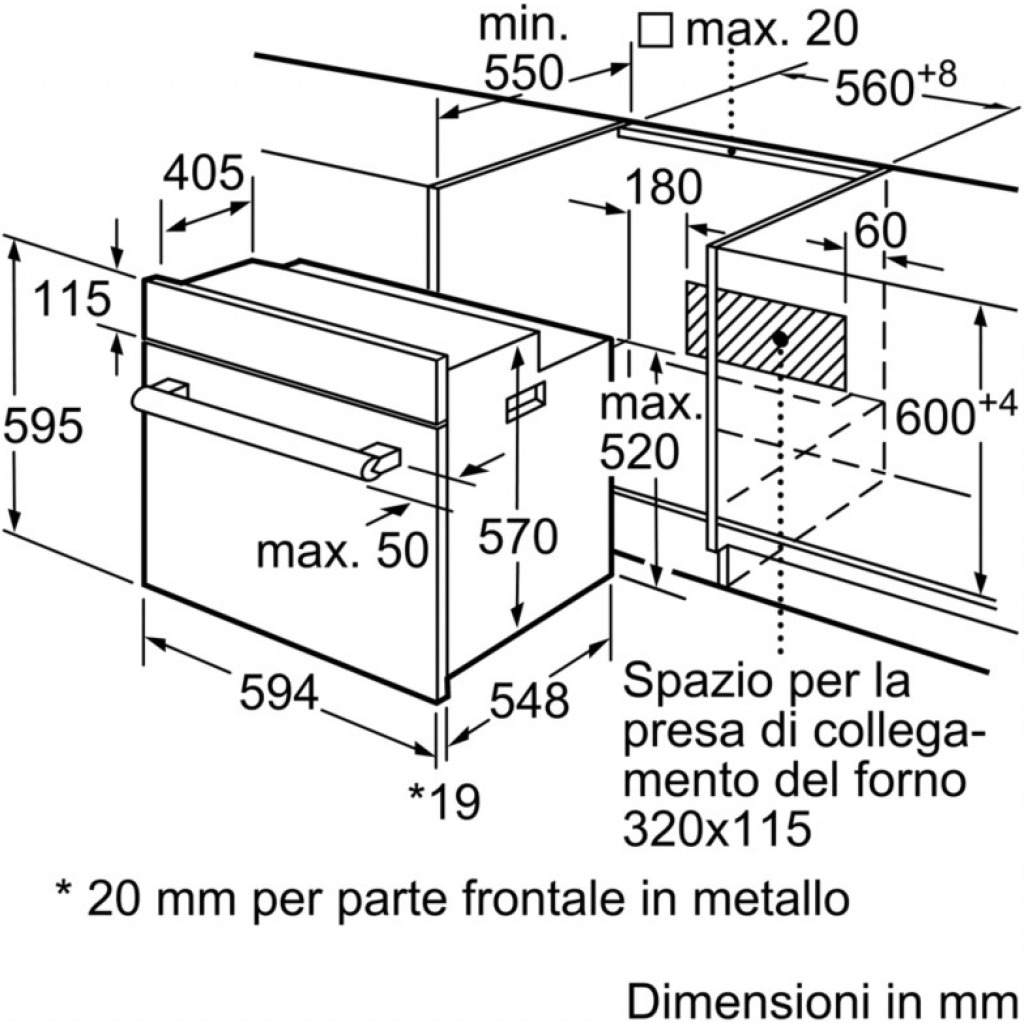 min.
550
□ max. 20
$560^{+8}$
405
180
60
115
595
max.
520
$600^{+4}$
max. 50
570
594
548
*19
Spazio per la presa di collegamento del forno 320x115

* 20 mm per parte frontale in metallo

Dimensioni in mm