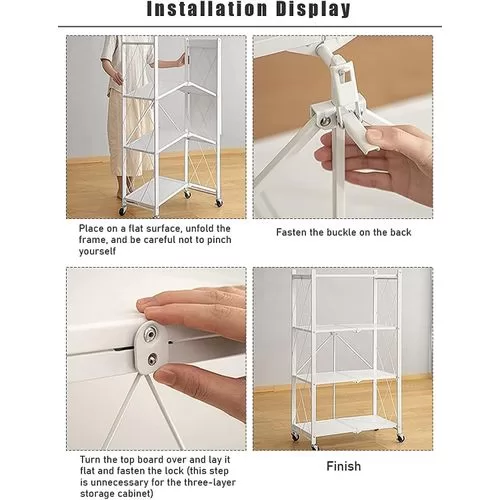 Installation Display

Place on a flat surface, unfold the frame, and be careful not to pinch yourself

Fasten the buckle on the back

Turn the top board over and lay it flat and fasten the lock (this step is unnecessary for the three-layer storage cabinet)

Finish