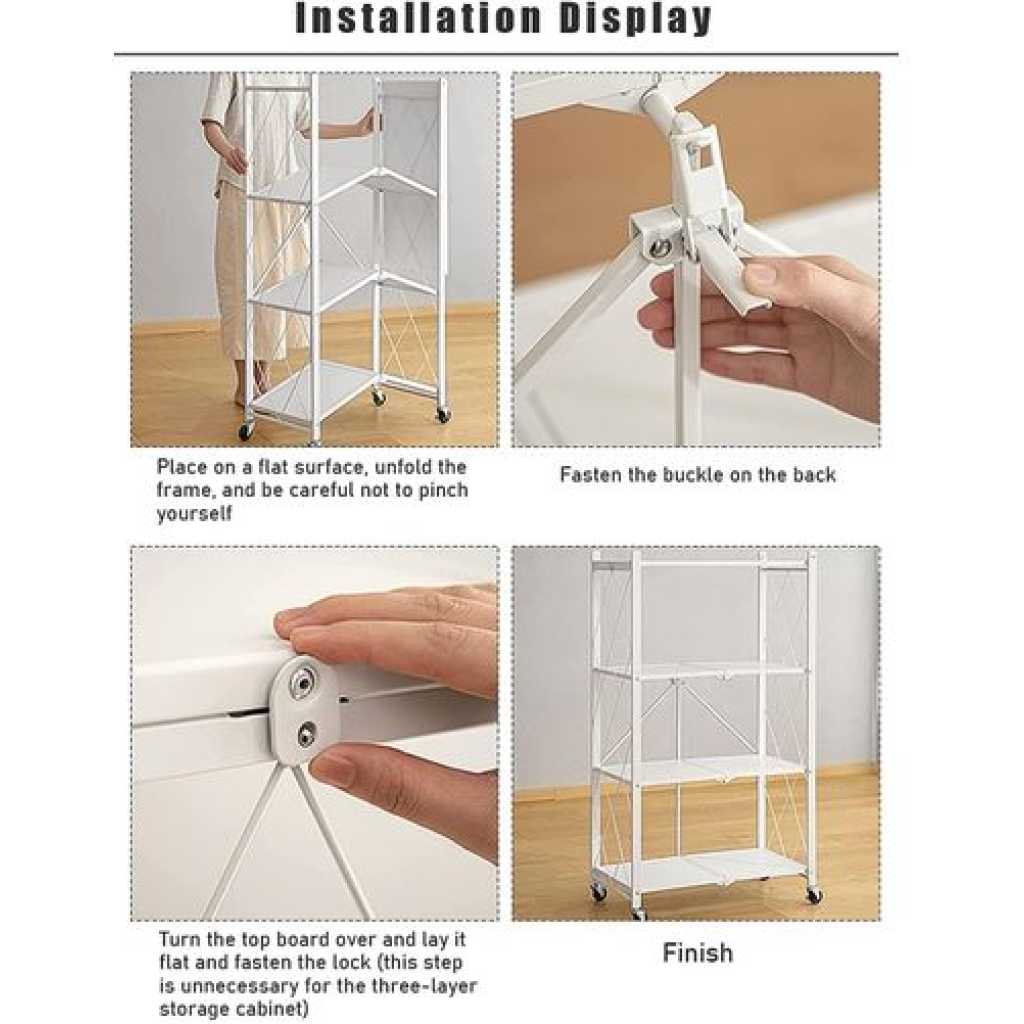 Installation Display

Place on a flat surface, unfold the frame, and be careful not to pinch yourself

Fasten the buckle on the back

Turn the top board over and lay it flat and fasten the lock (this step is unnecessary for the three-layer storage cabinet)

Finish