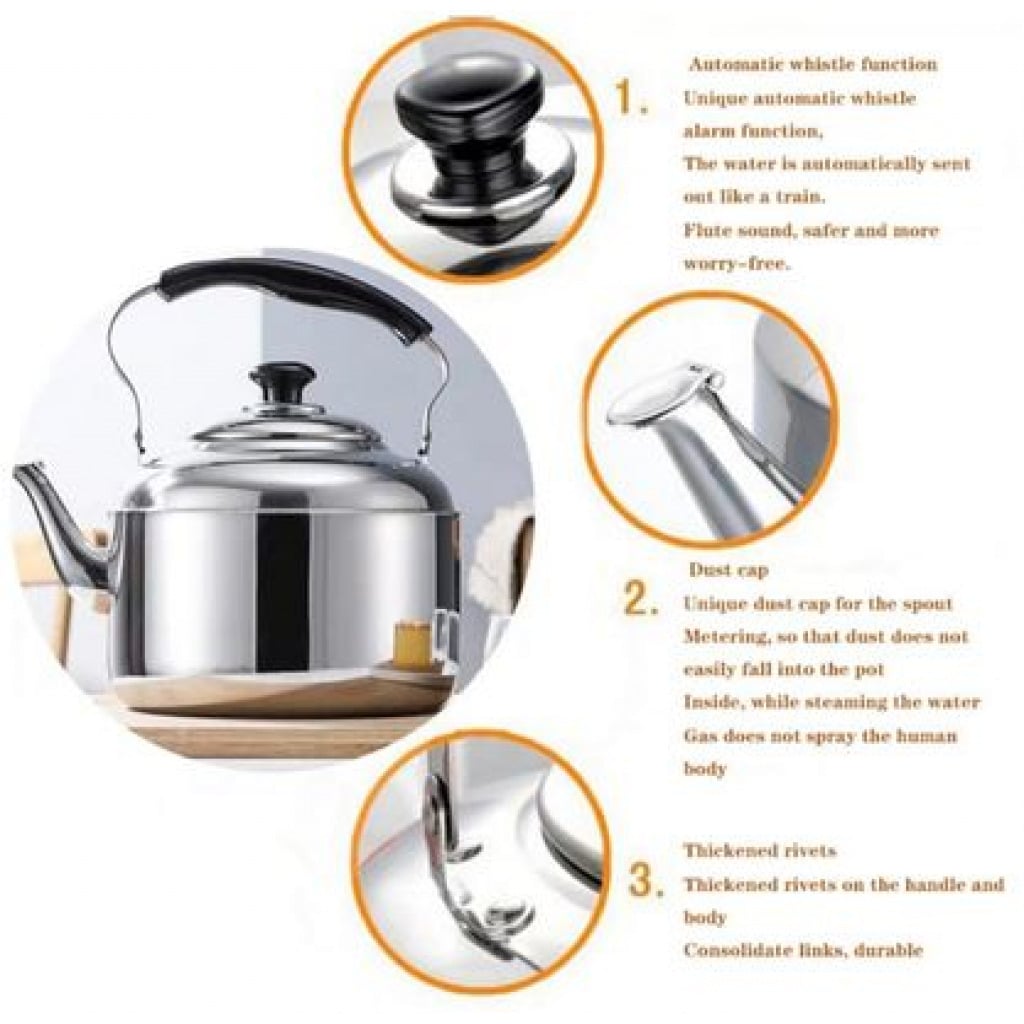 1.
Automatic whistle function
Unique automatic whistle alarm function,
The water is automatically sent out like a train.
Flute sound, safer and more worry-free.

2.
Dust cap
Unique dust cap for the spout
Metering, so that dust does not easily fall into the pot
Inside, while steaming the water
Gas does not spray the human body

3.
Thickened rivets
Thickened rivets on the handle and body
Consolidate links, durable