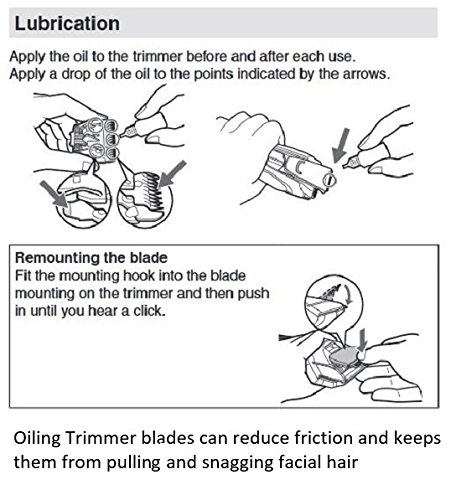 Lubrication

Apply the oil to the trimmer before and after each use.
Apply a drop of the oil to the points indicated by the arrows.

Remounting the blade
Fit the mounting hook into the blade mounting on the trimmer and then push in until you hear a click.

Oiling Trimmer blades can reduce friction and keeps them from pulling and snagging facial hair