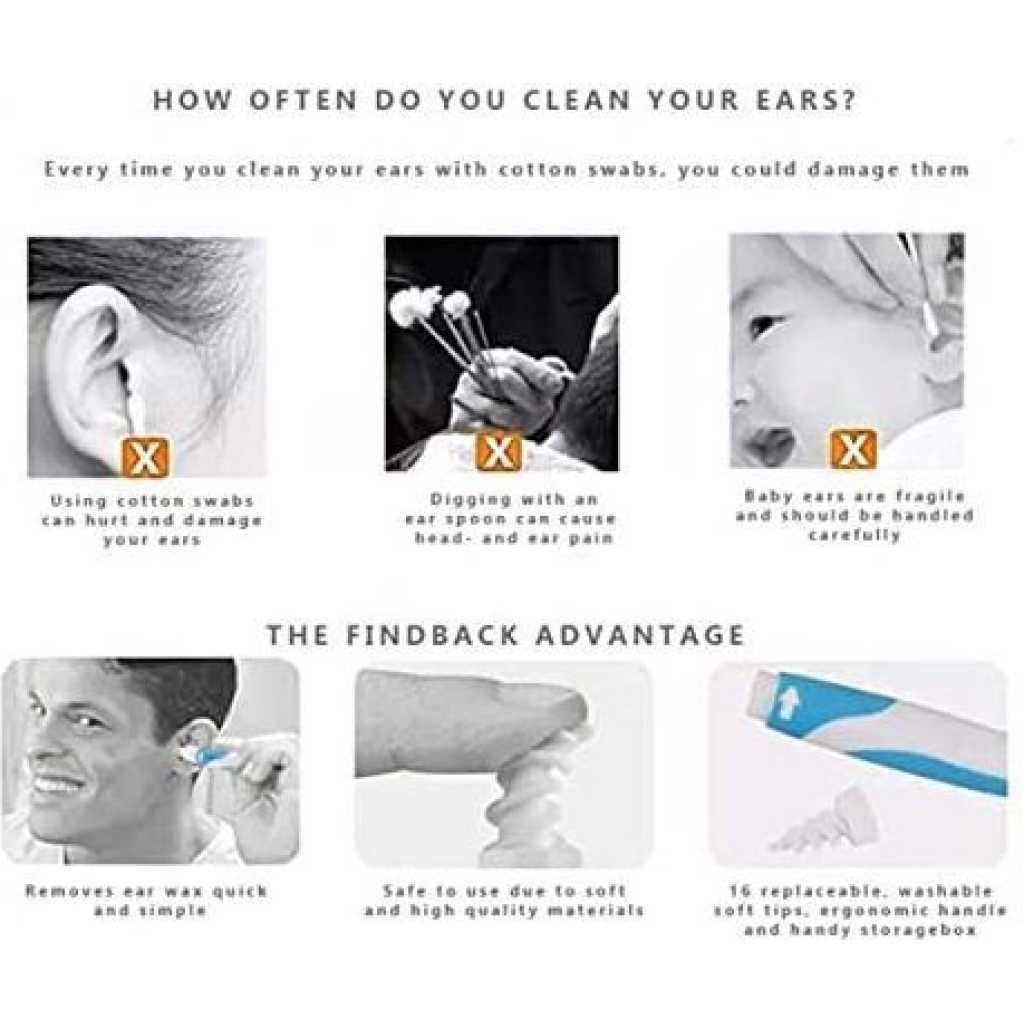 HOW OFTEN DO YOU CLEAN YOUR EARS?

Every time you clean your ears with cotton swabs, you could damage them

X

Using cotton swabs can hurt and damage your ears

X

Digging with an ear spoon can cause head- and ear pain

X

Baby ears are fragile and should be handled carefully

THE FINDBACK ADVANTAGE

Removes ear wax quick and simple

Safe to use due to soft and high quality materials

16 replaceable, washable soft tips, ergonomic handle and handy storagebox