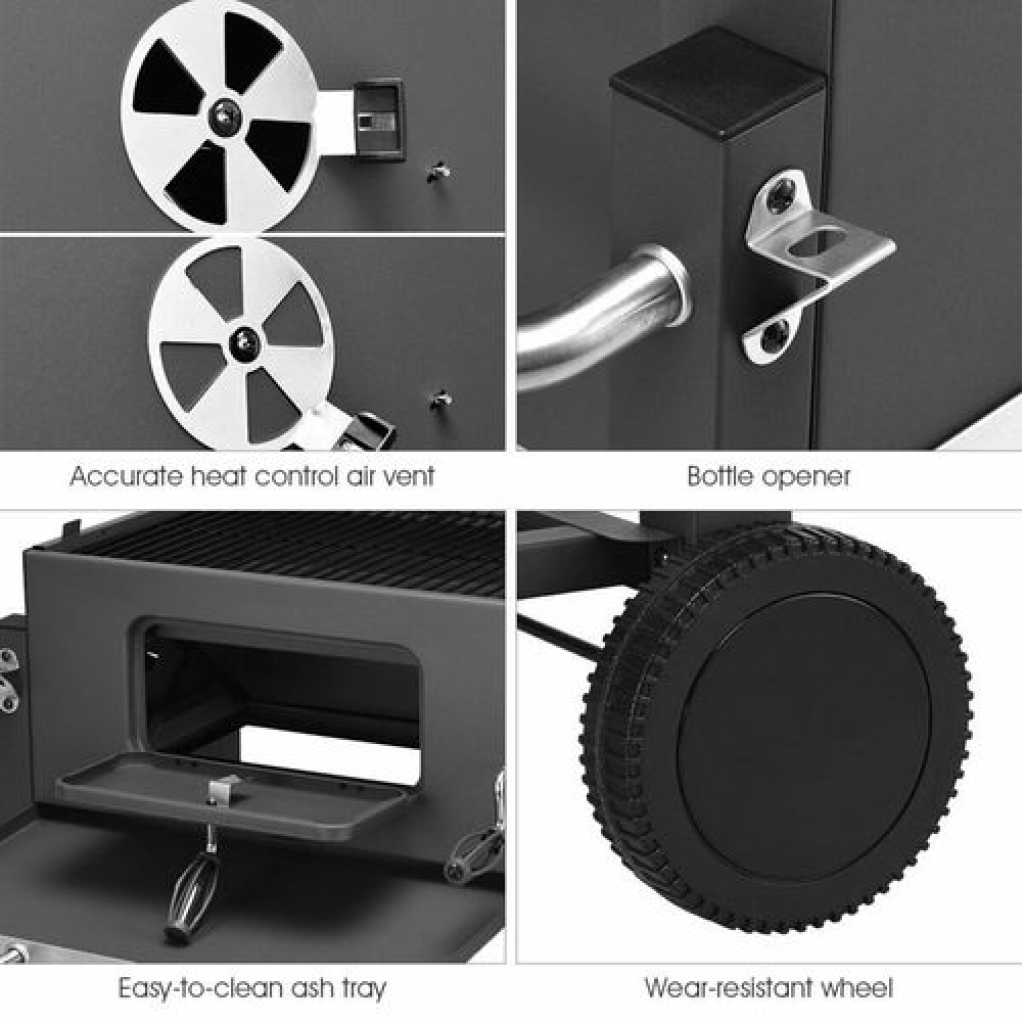 Accurate heat control air vent

Bottle opener

Easy-to-clean ash tray

Wear-resistant wheel