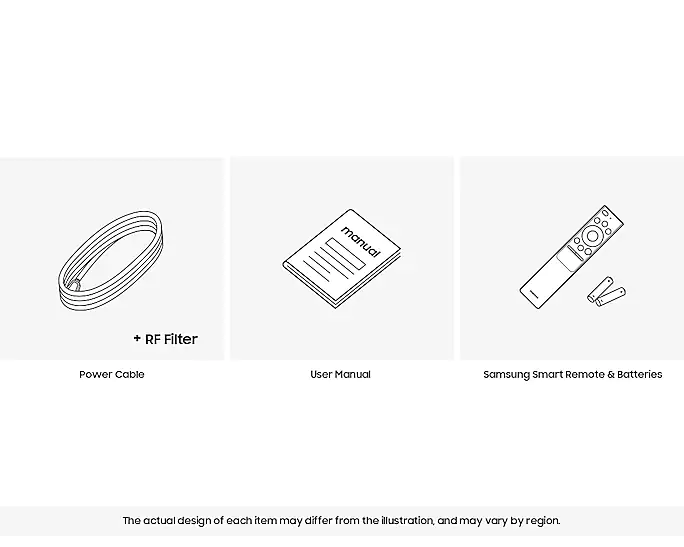 + RF Filter

Power Cable

manual

User Manual

Samsung Smart Remote & Batteries

The actual design of each item may differ from the illustration, and may vary by region.