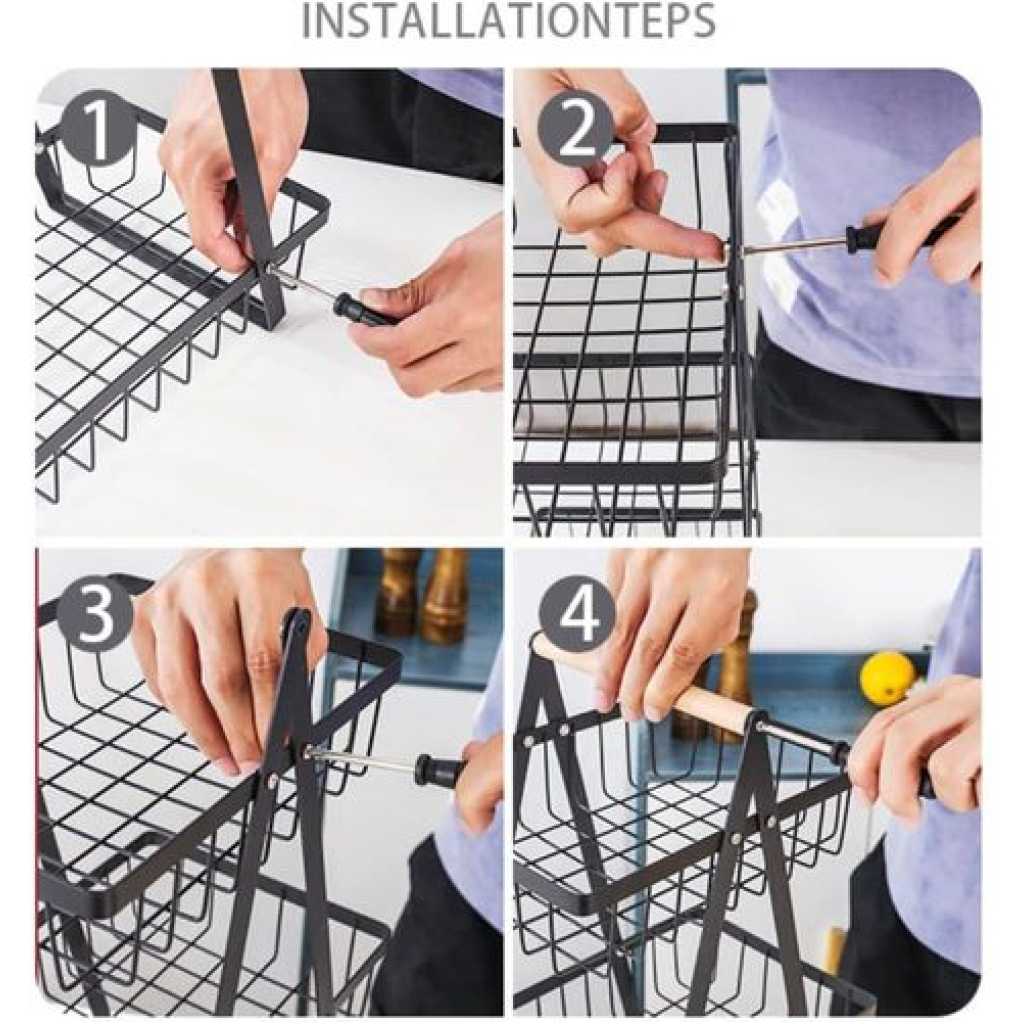 INSTALLATIONTEPS

1

2

3

4