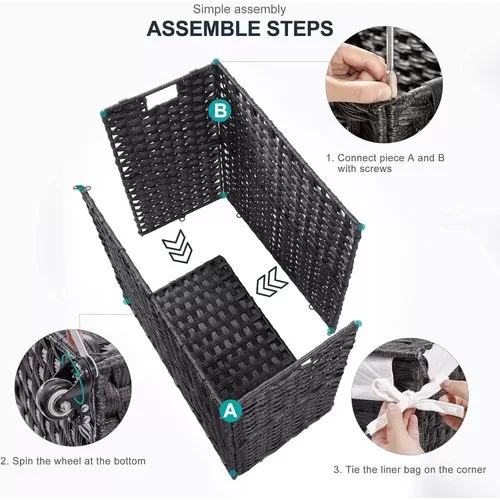 Simple assembly

ASSEMBLE STEPS

B

1. Connect piece A and B with screws

A

2. Spin the wheel at the bottom

3. Tie the liner bag on the corner