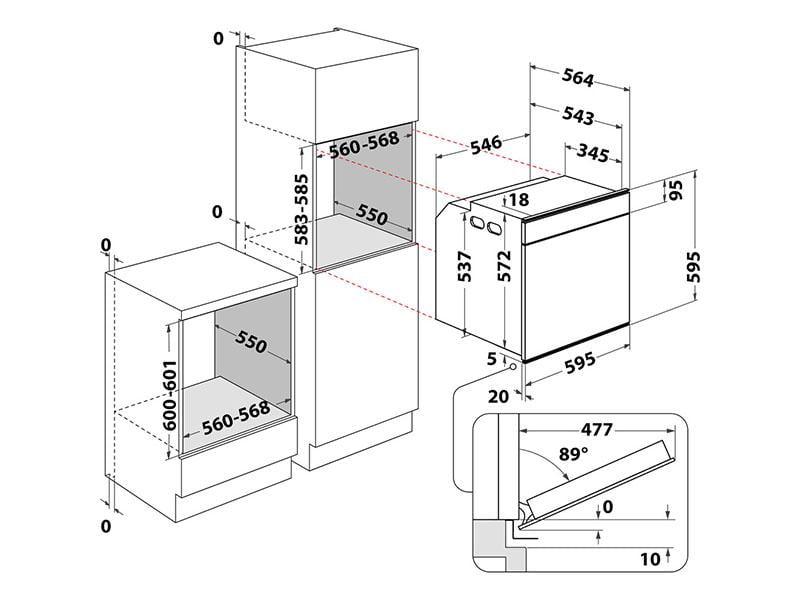 0
560-568
583-585
550
0
0
550
600-601
560-568
0
564
543
546
345
18
95
537
572
595
5
595
20
477
89°
0
10