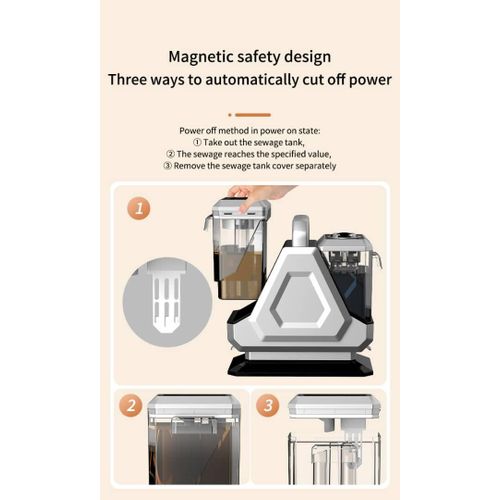 Magnetic safety design
Three ways to automatically cut off power

Power off method in power on state:
① Take out the sewage tank,
② The sewage reaches the specified value,
③ Remove the sewage tank cover separately

1

2

3