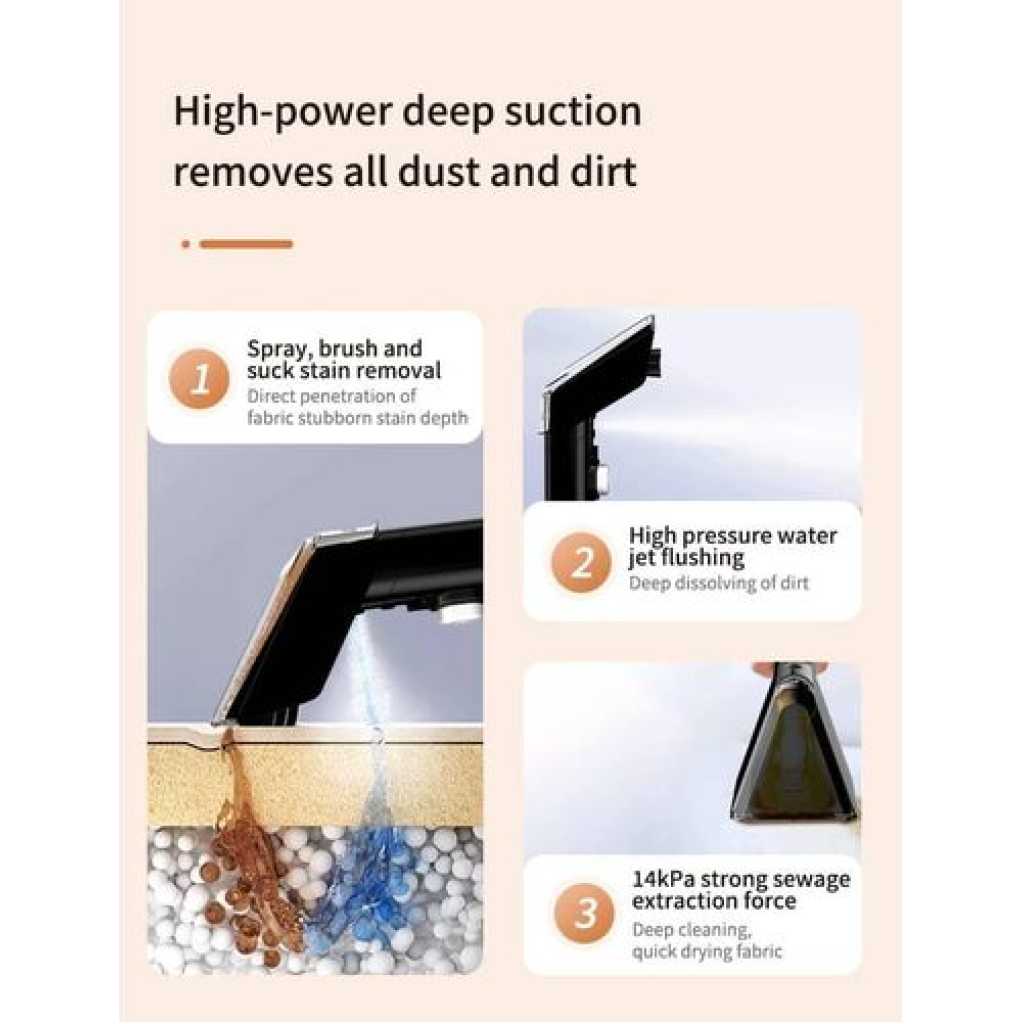 High-power deep suction removes all dust and dirt

1
Spray, brush and suck stain removal
Direct penetration of fabric stubborn stain depth

2
High pressure water jet flushing
Deep dissolving of dirt

3
14kPa strong sewage extraction force
Deep cleaning, quick drying fabric