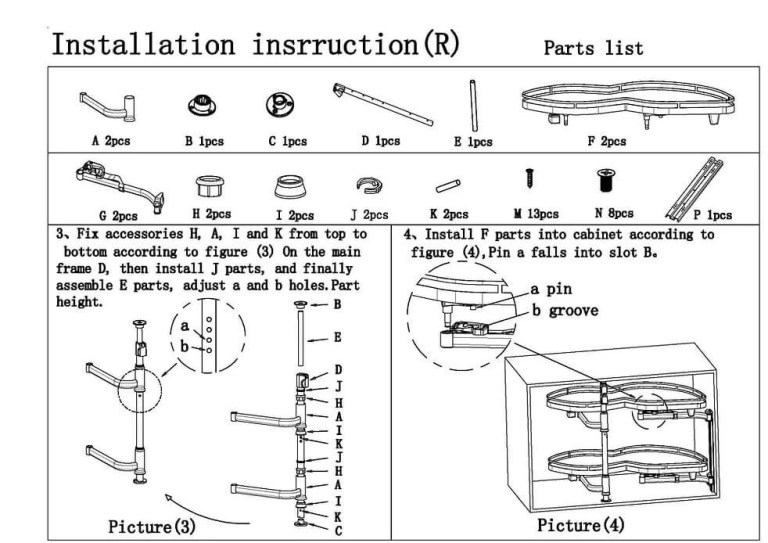 Installation insrruction(R)

Parts list

A 2pcs
B 1pcs
C 1pcs
D 1pcs
E 1pcs
F 2pcs

G 2pcs
H 2pcs
I 2pcs
J 2pcs
K 2pcs
M 13pcs
N 8pcs
P 1pcs

3、Fix accessories H, A, I and K from top to bottom according to figure (3) On the main frame D, then install J parts, and finally assemble E parts, adjust a and b holes.Part height.

a
b

B
E
D
J
H
A
I
K
J
H
A
I
K
C

Picture(3)

4、Install F parts into cabinet according to figure (4),Pin a falls into slot B。

a pin
b groove

Picture(4)