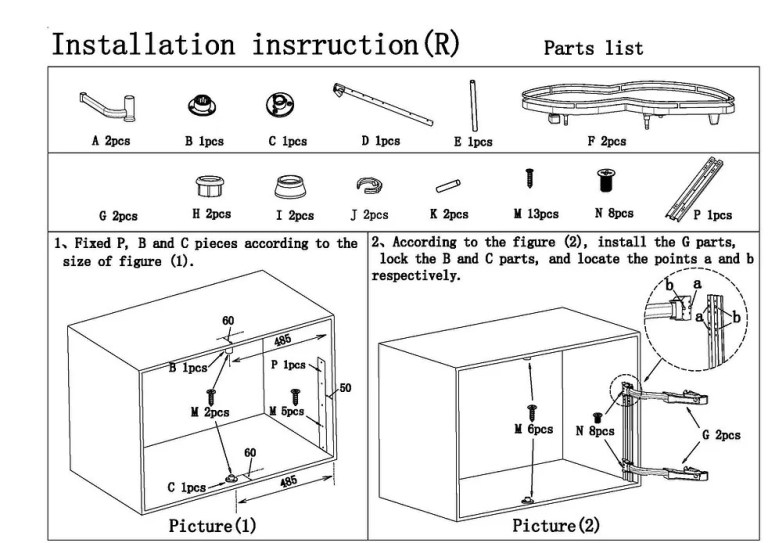 Installation insrruction(R)

Parts list

A 2pcs
B 1pcs
C 1pcs
D 1pcs
E 1pcs
F 2pcs

G 2pcs
H 2pcs
I 2pcs
J 2pcs
K 2pcs
M 13pcs
N 8pcs
P 1pcs

1、Fixed P, B and C pieces according to the size of figure (1).

60
485
B 1pcs
P 1pcs
50
M 2pcs
M 5pcs
60
C 1pcs
485

Picture(1)

2、According to the figure (2), install the G parts, lock the B and C parts, and locate the points a and b respectively.

b
a
a
b

M 6pcs
N 8pcs
G 2pcs

Picture(2)