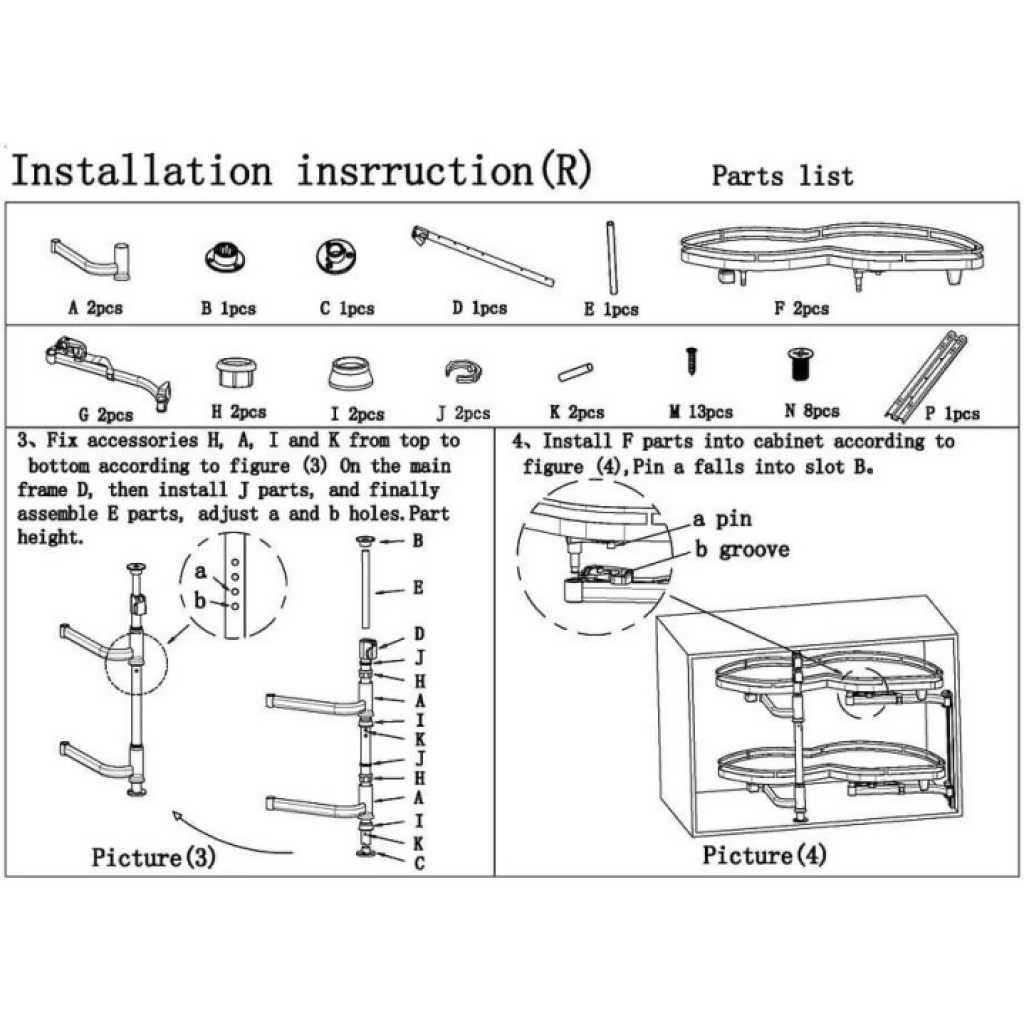 Installation insrruction(R)

Parts list

A 2pcs
B 1pcs
C 1pcs
D 1pcs
E 1pcs
F 2pcs

G 2pcs
H 2pcs
I 2pcs
J 2pcs
K 2pcs
M 13pcs
N 8pcs
P 1pcs

3、Fix accessories H, A, I and K from top to bottom according to figure (3) On the main frame D, then install J parts, and finally assemble E parts, adjust a and b holes.Part height.

a
b

B
E
D
J
H
A
I
K
J
H
A
I
K
C

Picture(3)

4、Install F parts into cabinet according to figure (4),Pin a falls into slot B。

a pin
b groove

Picture(4)