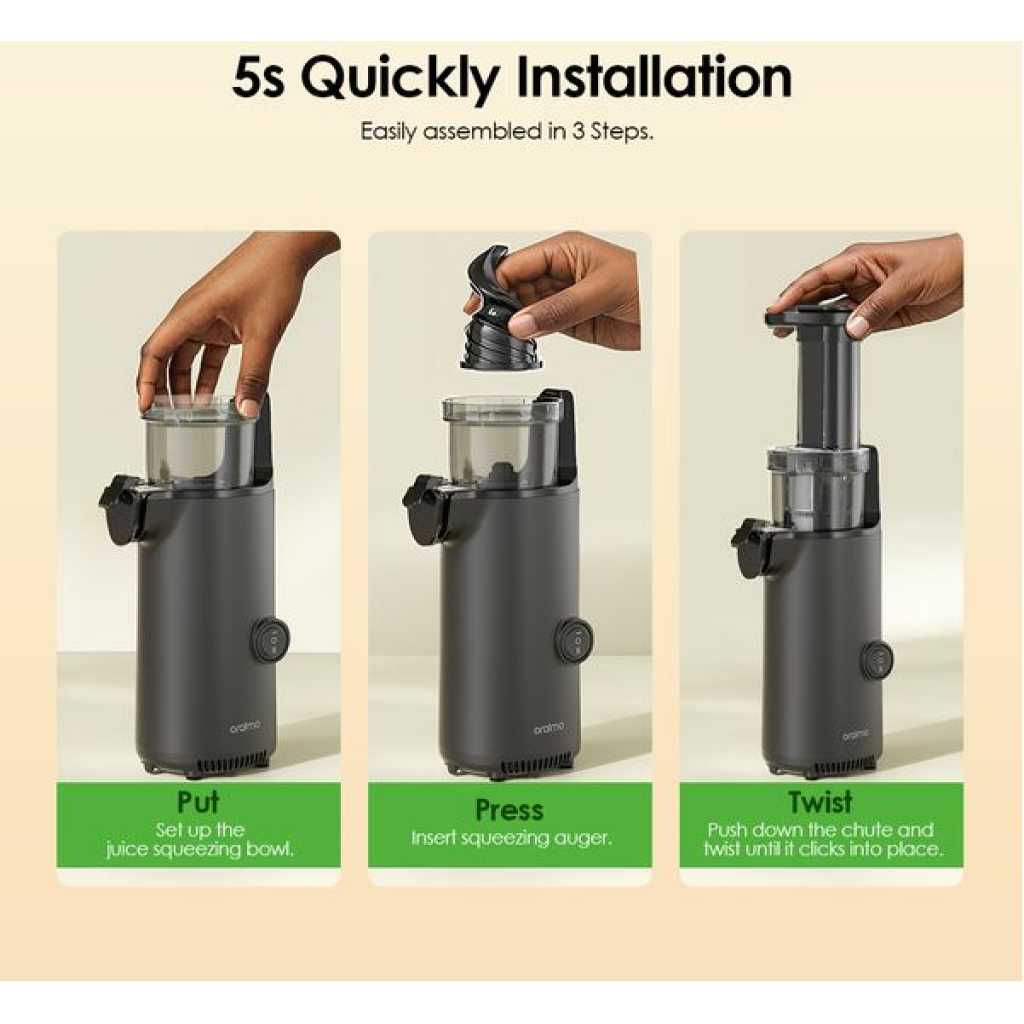 5s Quickly Installation

Easily assembled in 3 Steps.

oraimo

Put

Set up the juice squeezing bowl.

oraimo

Press

Insert squeezing auger.

oraimo

Twist

Push down the chute and twist until it clicks into place.